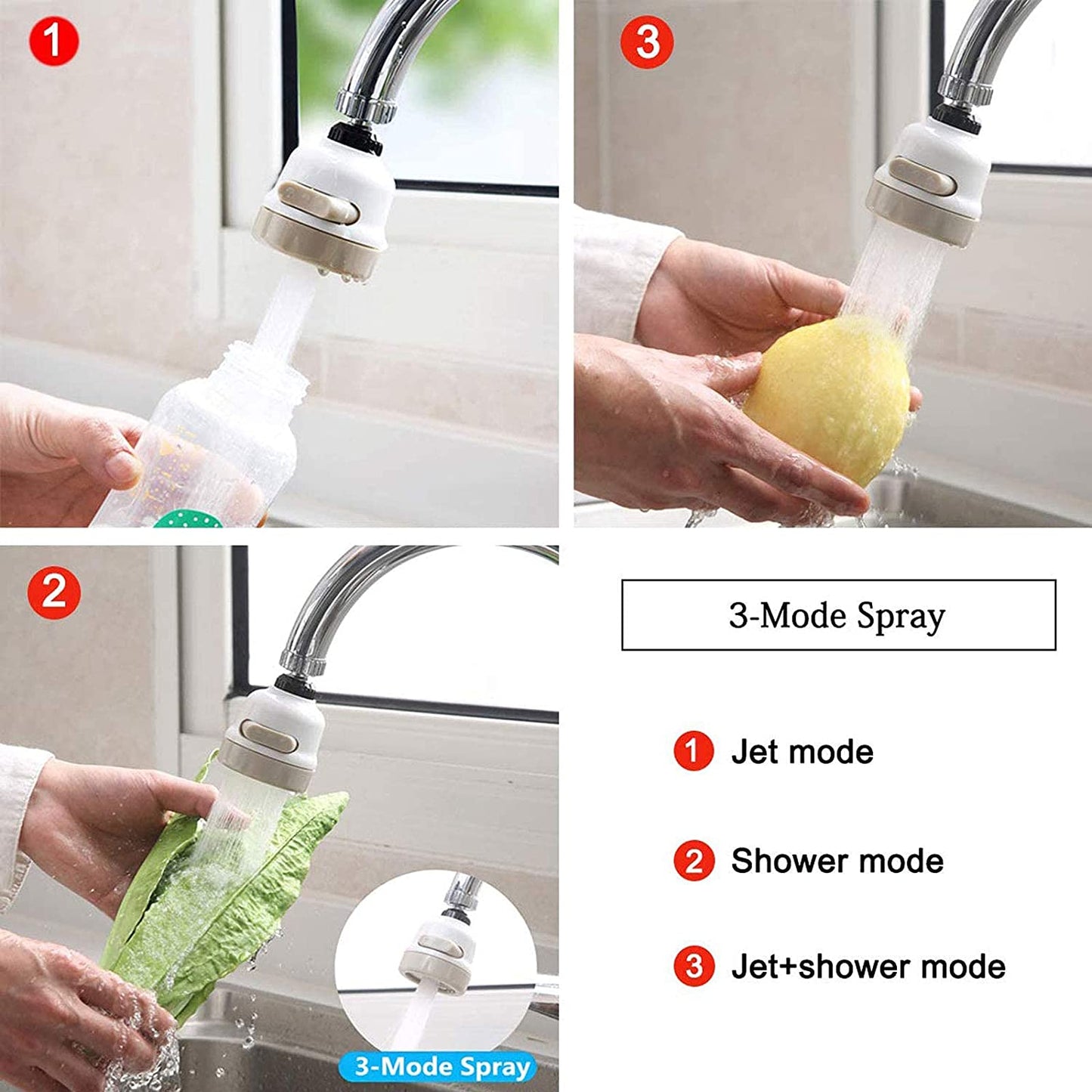 1

3

2

3-Mode Spray

3-Mode Spray

1 Jet mode

2 Shower mode

3 Jet+shower mode